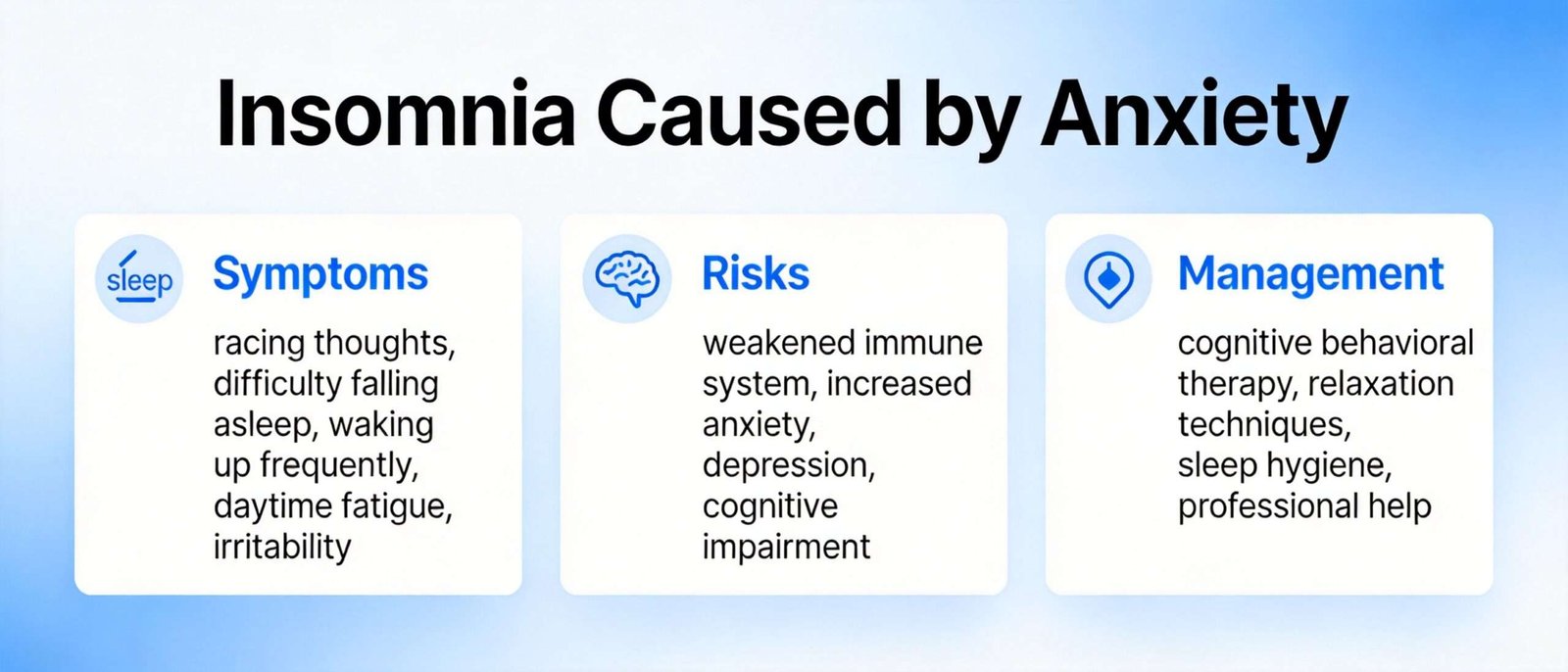 Insomnia Caused by Anxiety

sleep

Symptoms

racing thoughts, difficulty falling asleep, waking up frequently, daytime fatigue, irritability

Risks

weakened immune system, increased anxiety, depression, cognitive impairment

Management

cognitive behavioral therapy, relaxation techniques, sleep hygiene, professional help